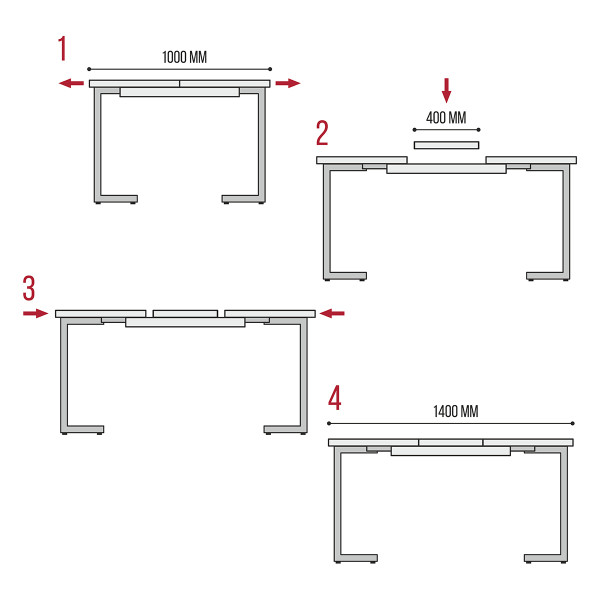 1
1000 MM

2
400 MM

3

4
1400 MM